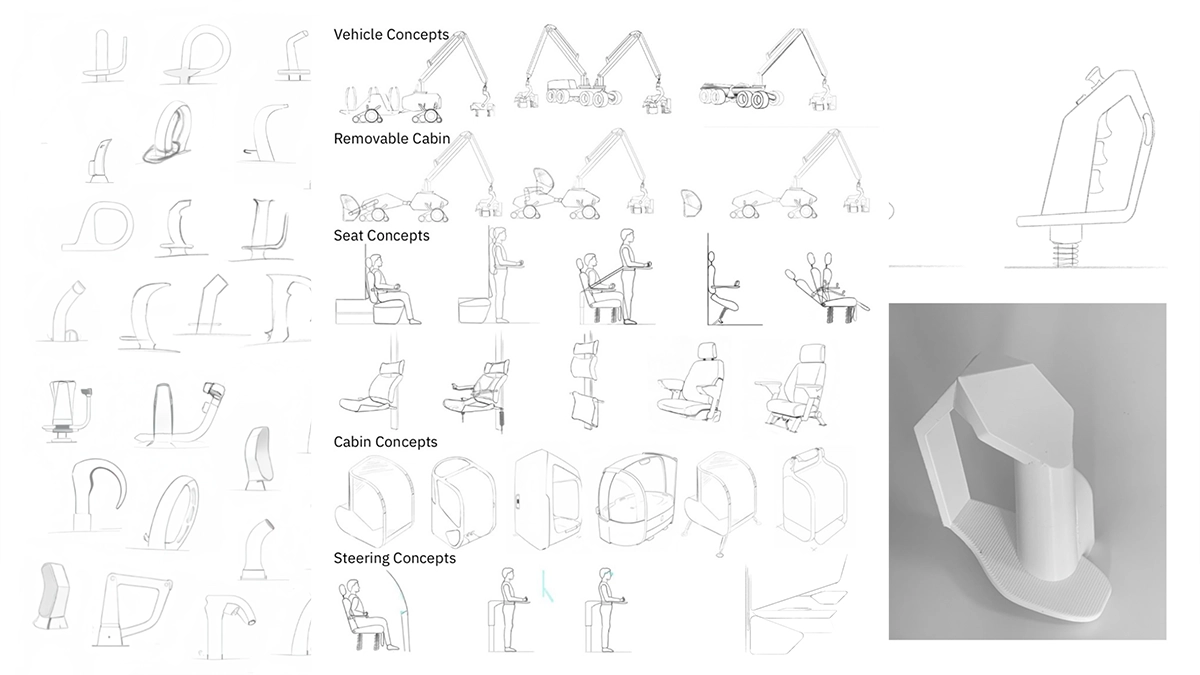 Vehicle Concepts

Removable Cabin

Seat Concepts

Cabin Concepts

Steering Concepts